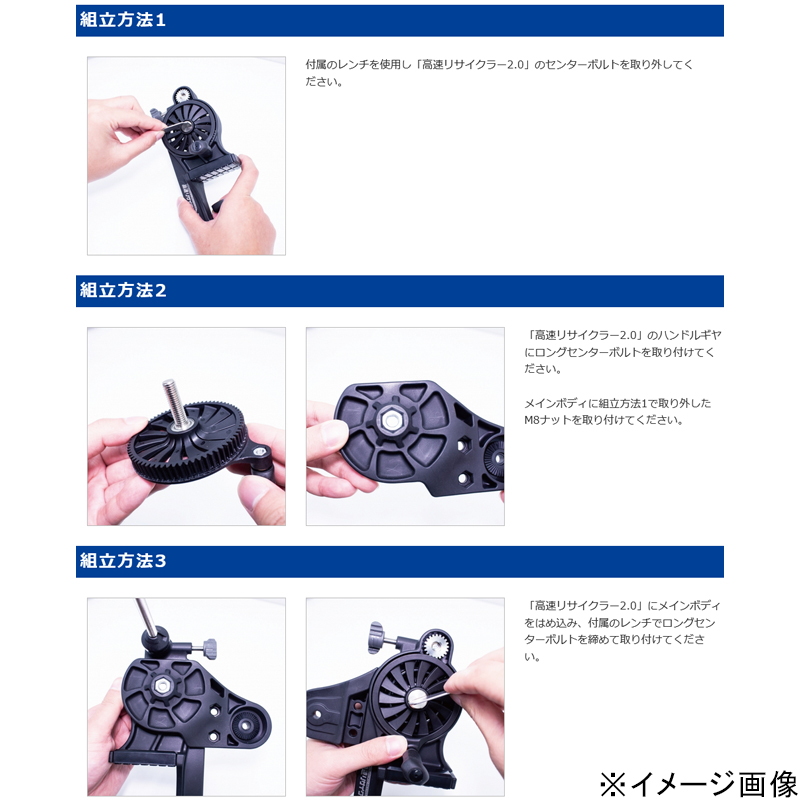 組立方法1

付属のレンチを使用し「高速リサイクラー2.0」のセンターボルトを取り外してください。

組立方法2

「高速リサイクラー2.0」のハンドルギヤにロングセンターボルトを取り付けてください。

メインボディに組立方法1で取り外したM8ナットを取り付けてください。

組立方法3

「高速リサイクラー2.0」にメインボディをはめ込み、付属のレンチでロングセンターボルトを締めて取り付けてください。

※イメージ画像